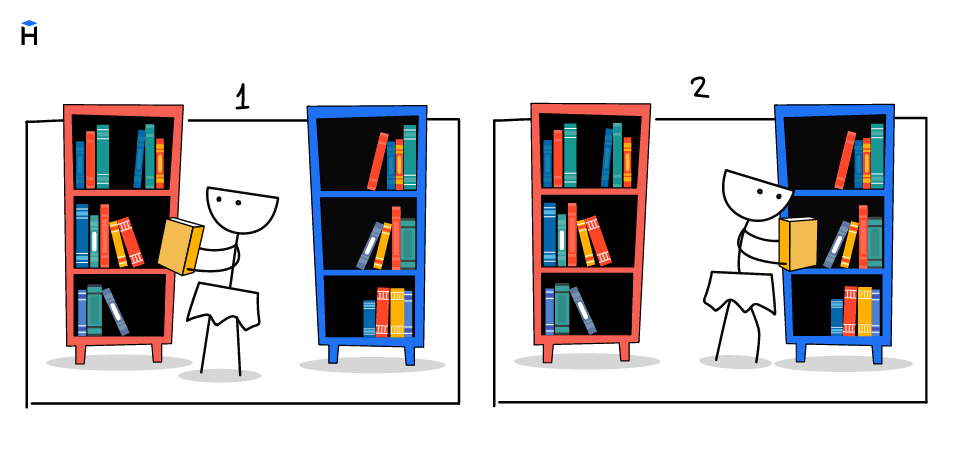 H

1

2