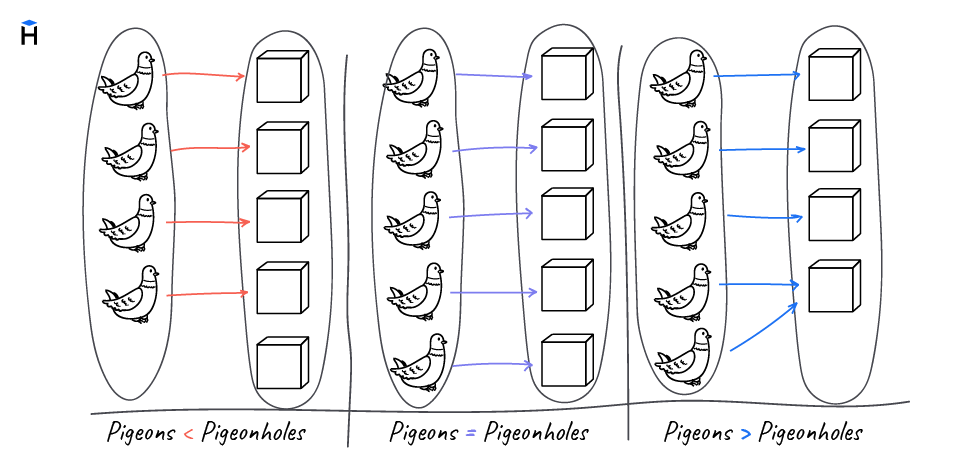 H

Pigeons < Pigeonholes

Pigeons = Pigeonholes

Pigeons > Pigeonholes